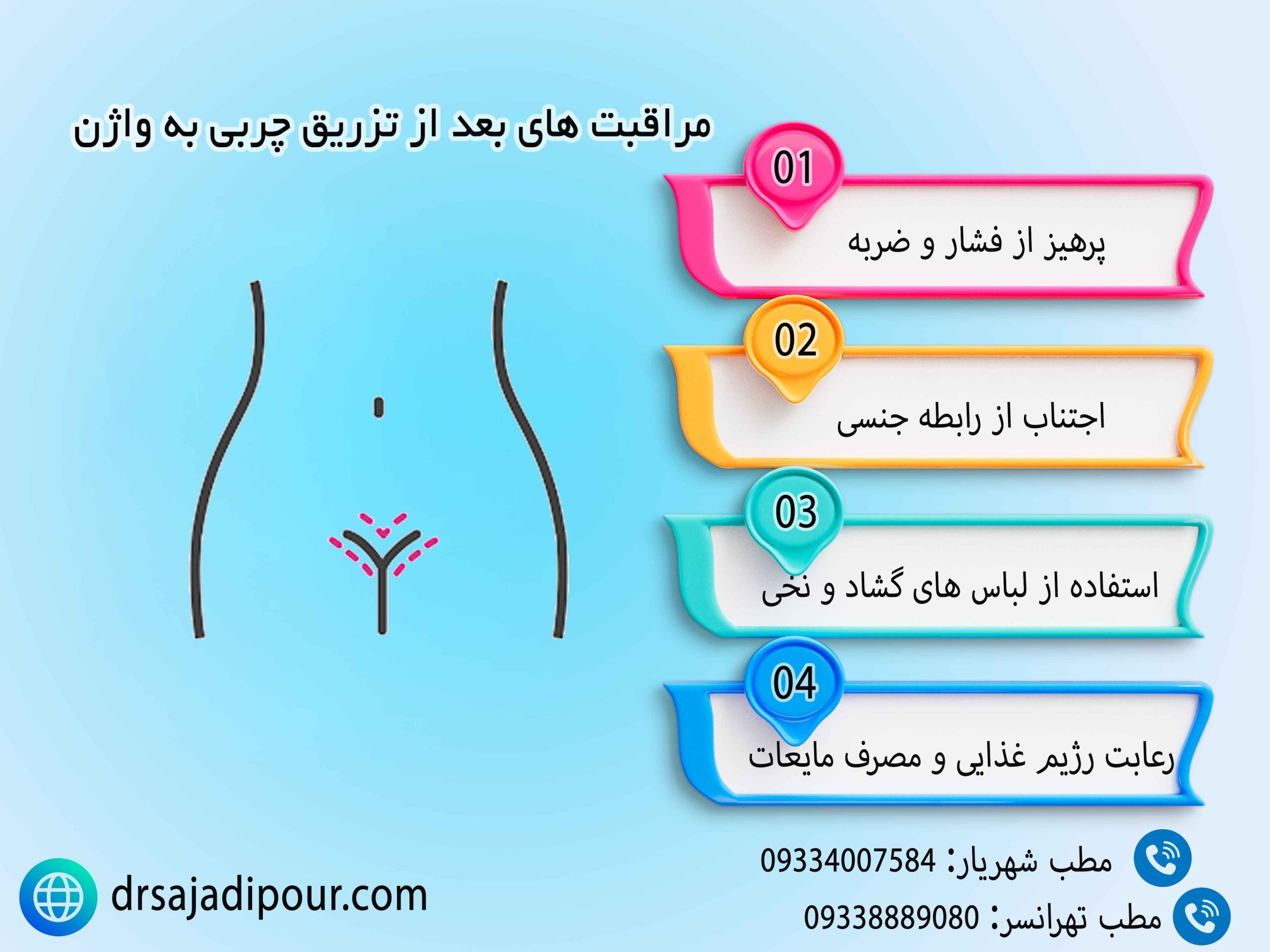 مراقبت های بعد از تزریق چربی به واژن

01
پرهیز از فشار و ضربه

02
اجتناب از رابطه جنسی

03
استفاده از لباس های گشاد و نخی

04
رعابت رژیم غذایی و مصرف مایعات

مطب شهریار: 09334007584
مطب تهرانسر: 09338889080

drsajadipour.com